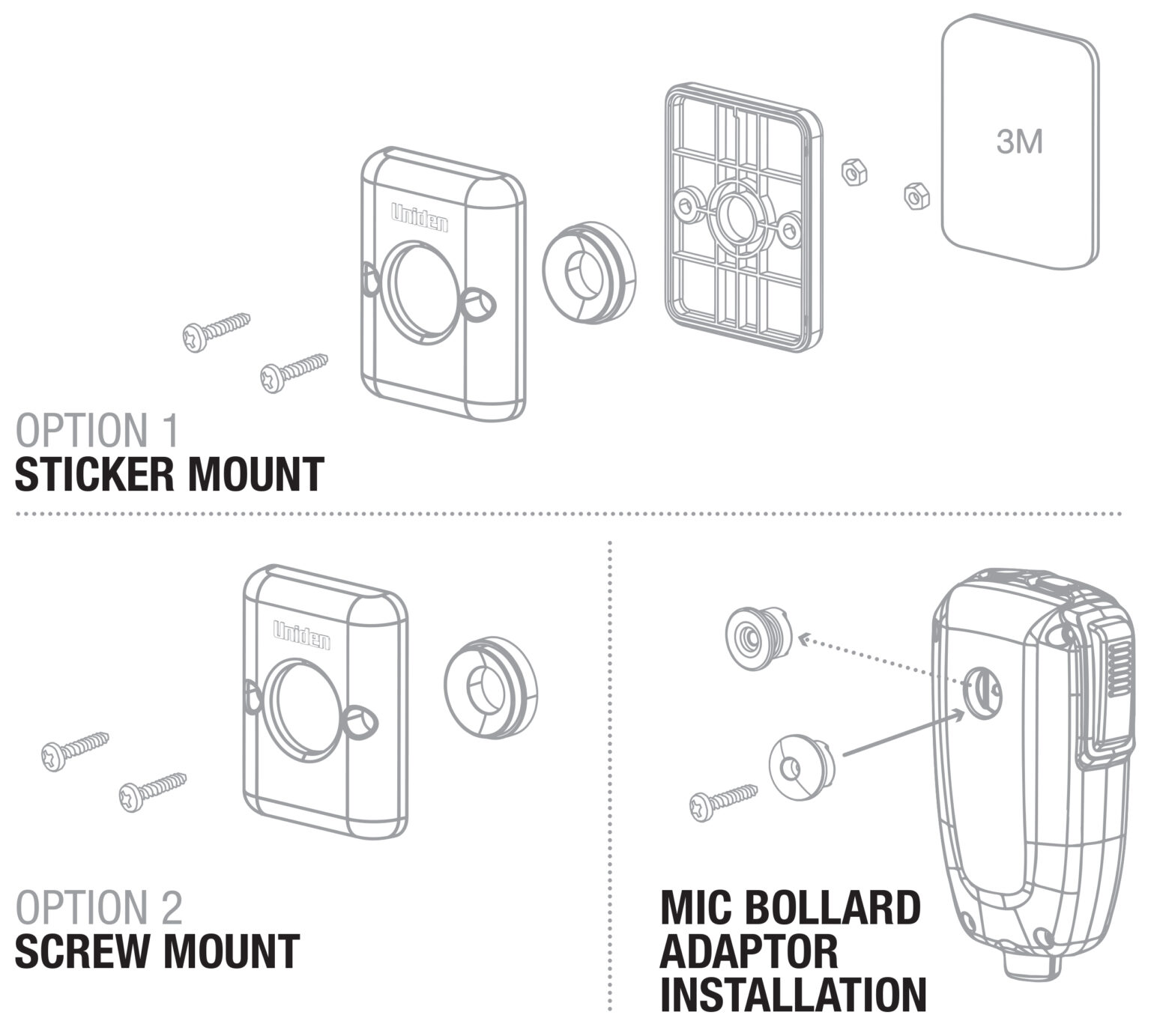 Uniden

3M

OPTION 1
STICKER MOUNT

Uniden

OPTION 2
SCREW MOUNT

MIC BOLLARD ADAPTOR INSTALLATION